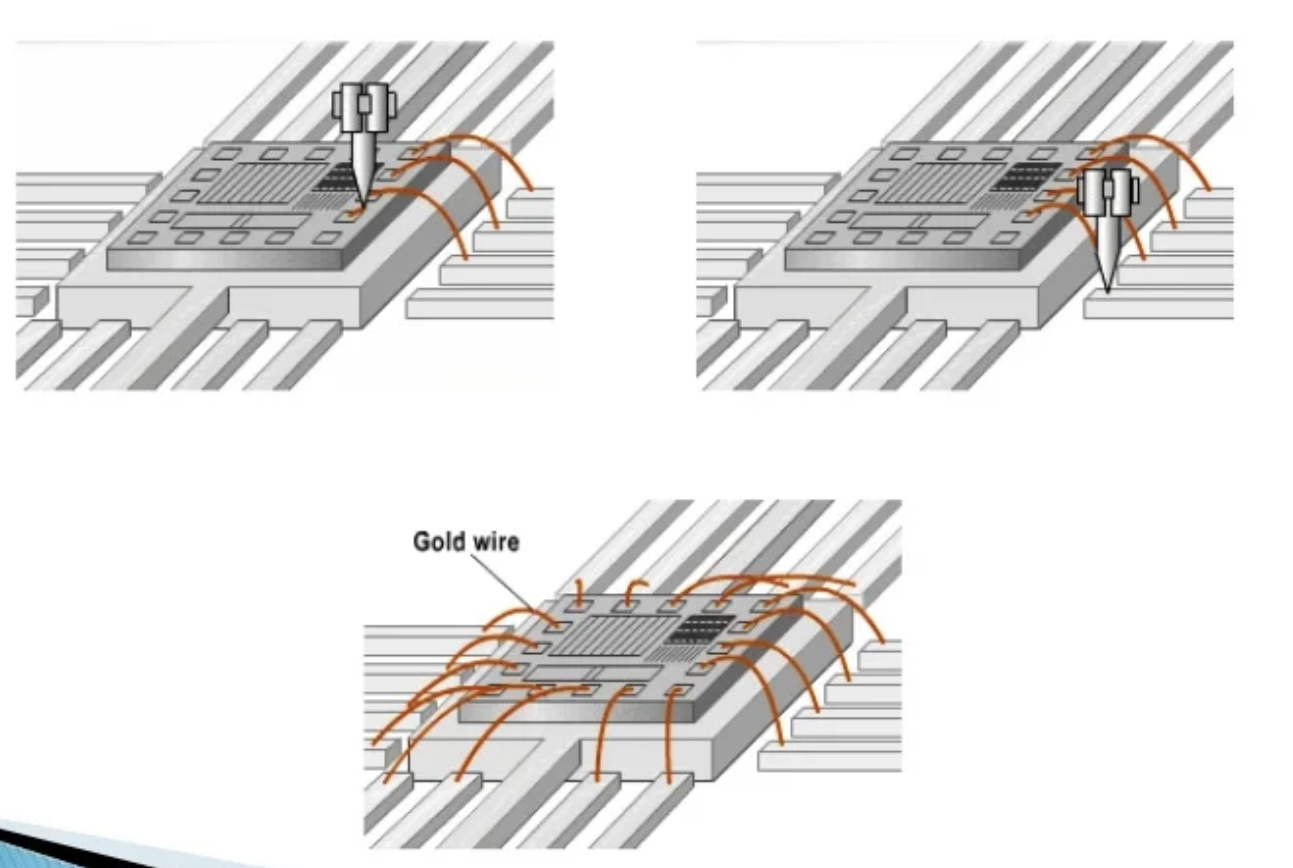 Gold wire