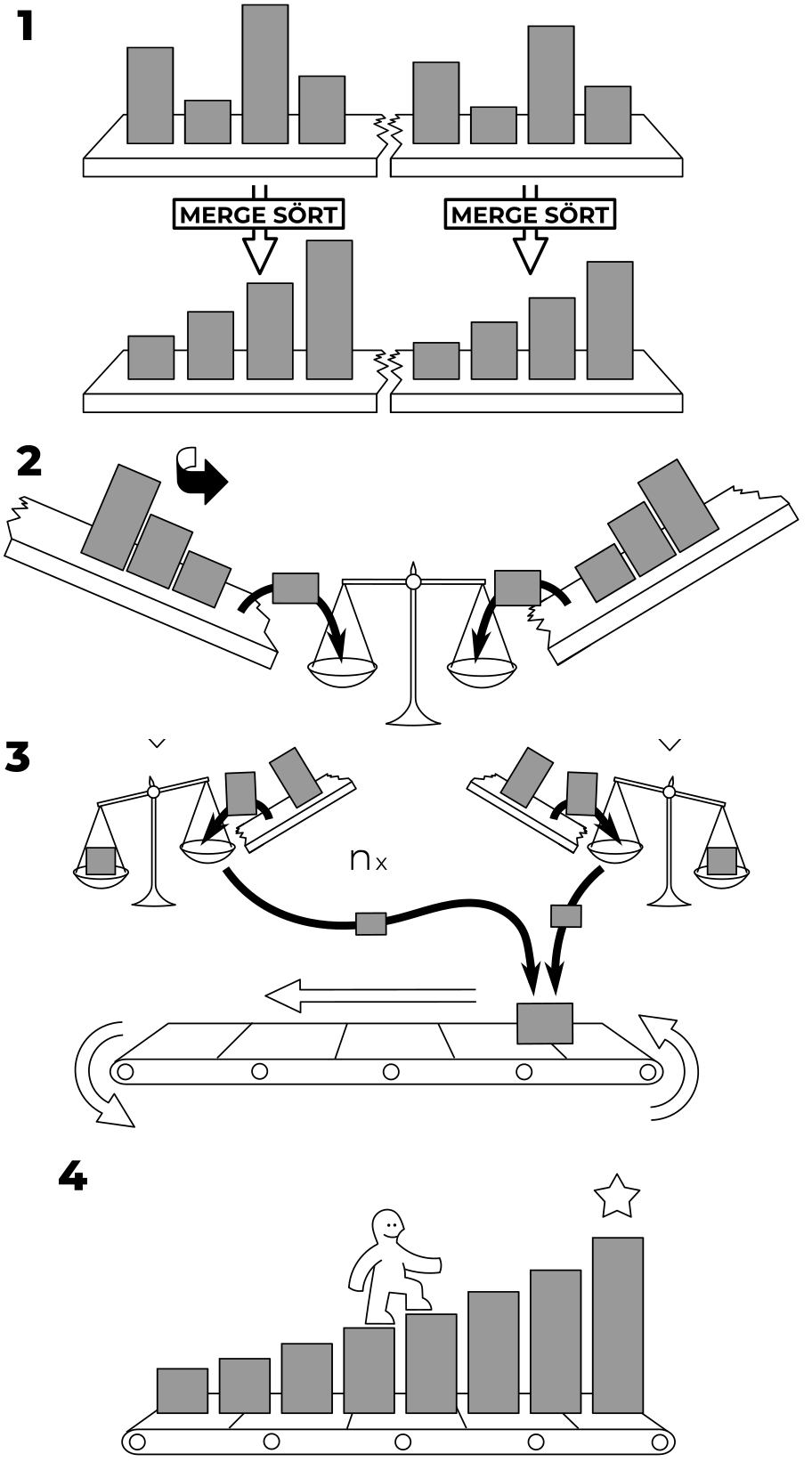 1

MERGE SÖRT

MERGE SÖRT

2

3

n x

4